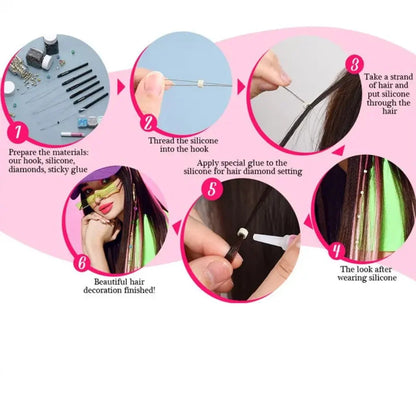 1
Prepare the materials: our hook, silicone, diamonds, sticky glue

2
Thread the silicone into the hook

3
Take a strand of hair and put silicone through the hair

4
The look after wearing silicone

5
Apply special glue to the silicone for hair diamond setting

6
Beautiful hair decoration finished!